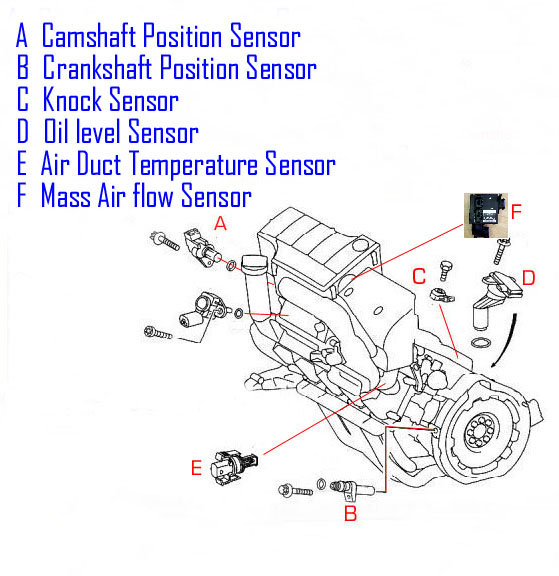 A Camshaft Position Sensor
B Crankshaft Position Sensor
C Knock Sensor
D Oil level Sensor
E Air Duct Temperature Sensor
F Mass Air flow Sensor

A
F
C
D
E
B